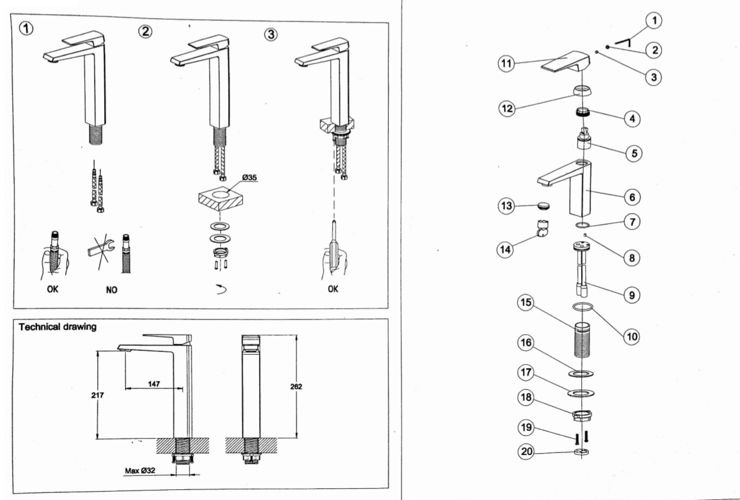 ①
②
③
Ø35
OK
NO
OK

Technical drawing
217
147
262
Max Ø32

1
2
3
11
12
4
5
6
13
7
14
8
9
15
10
16
17
18
19
20